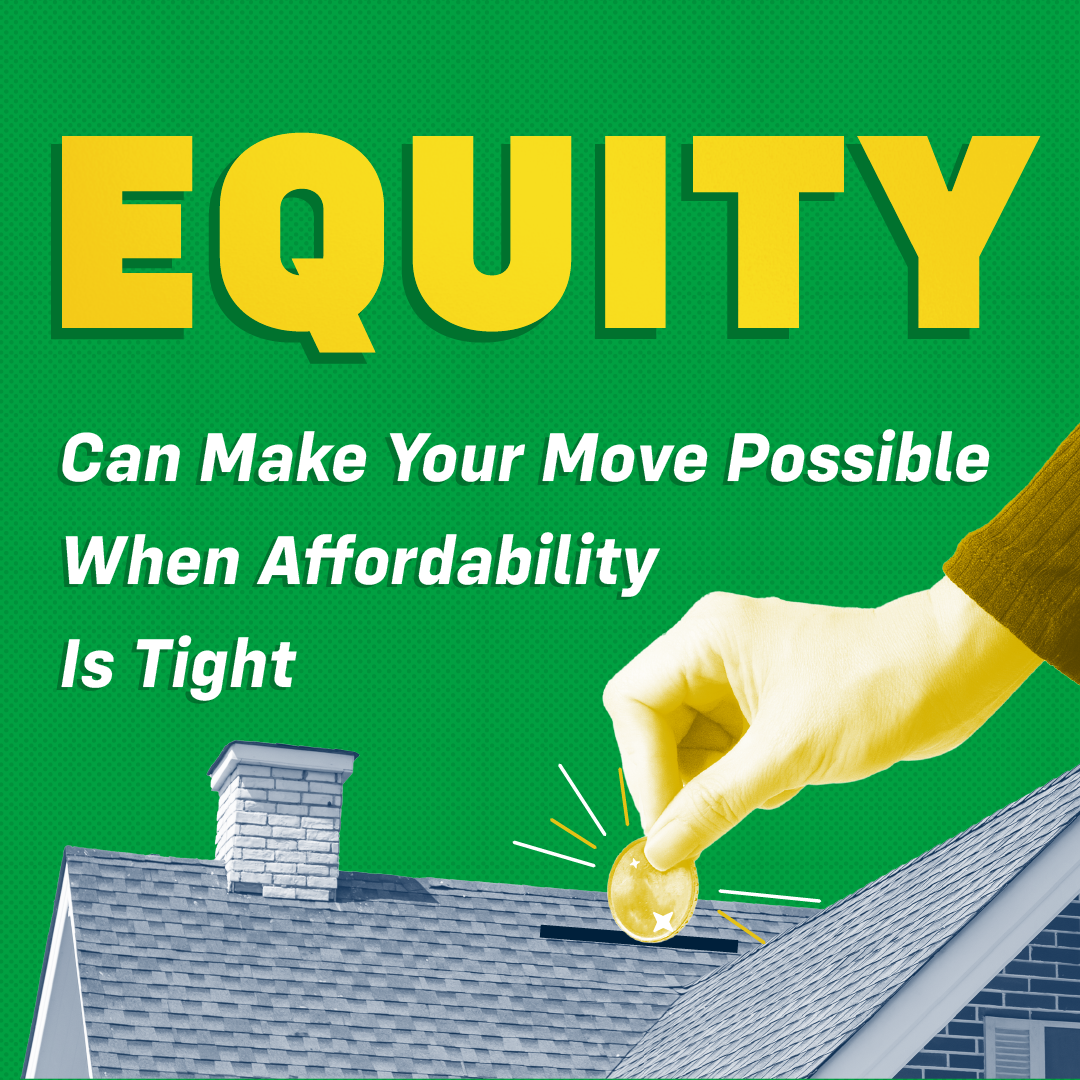 EQUITY

Can Make Your Move Possible When Affordability Is Tight