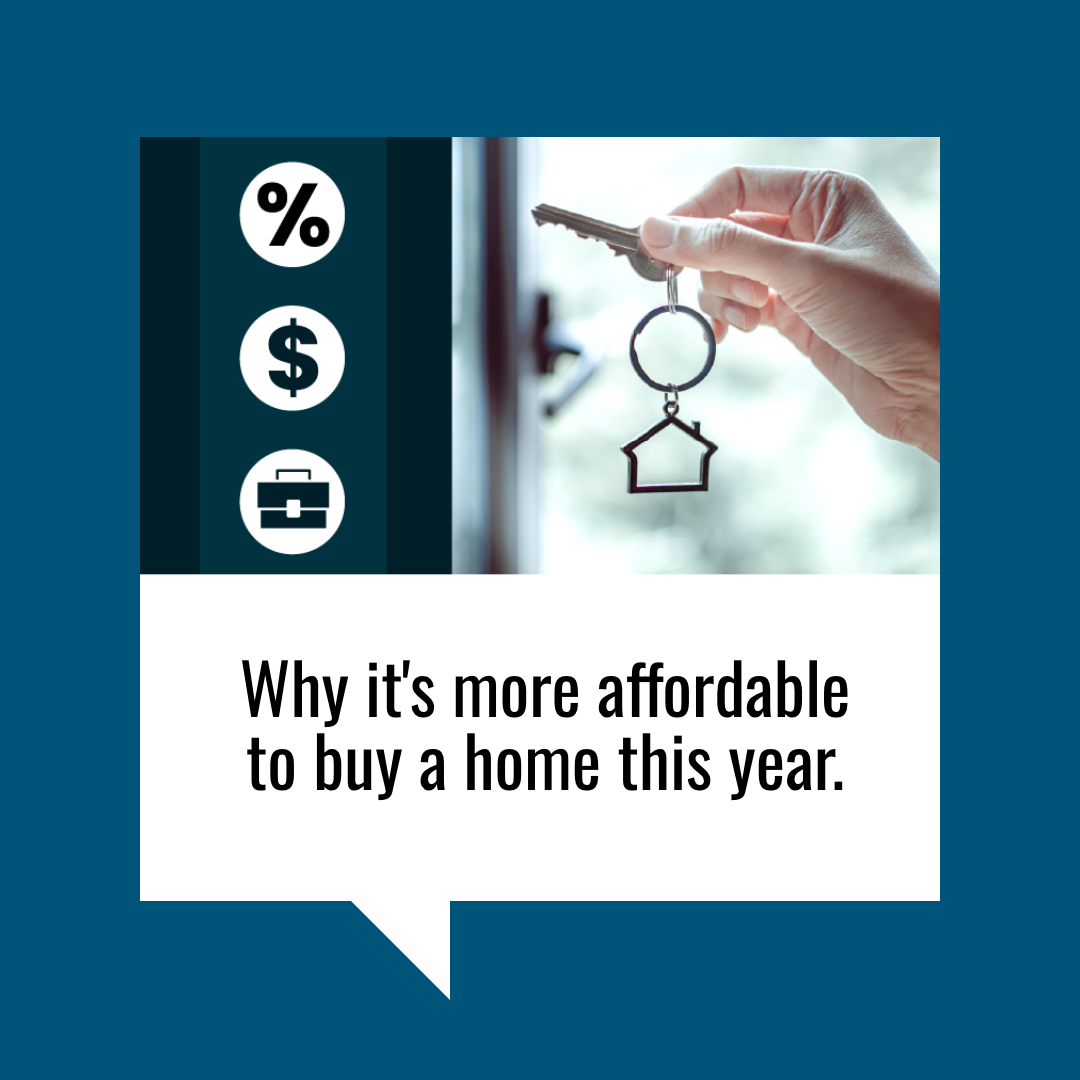 %

$

Why it's more affordable to buy a home this year.