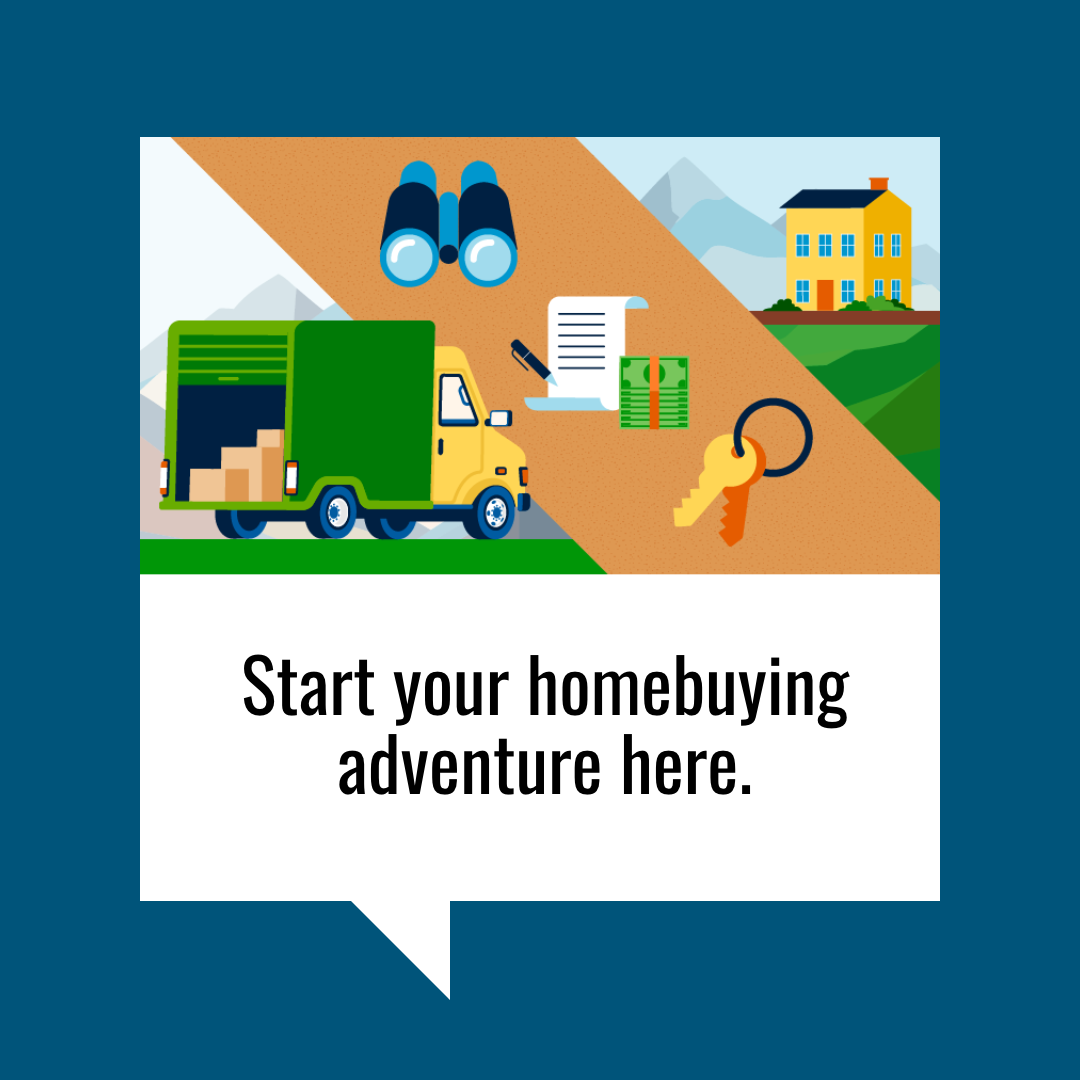 Start your homebuying adventure here.