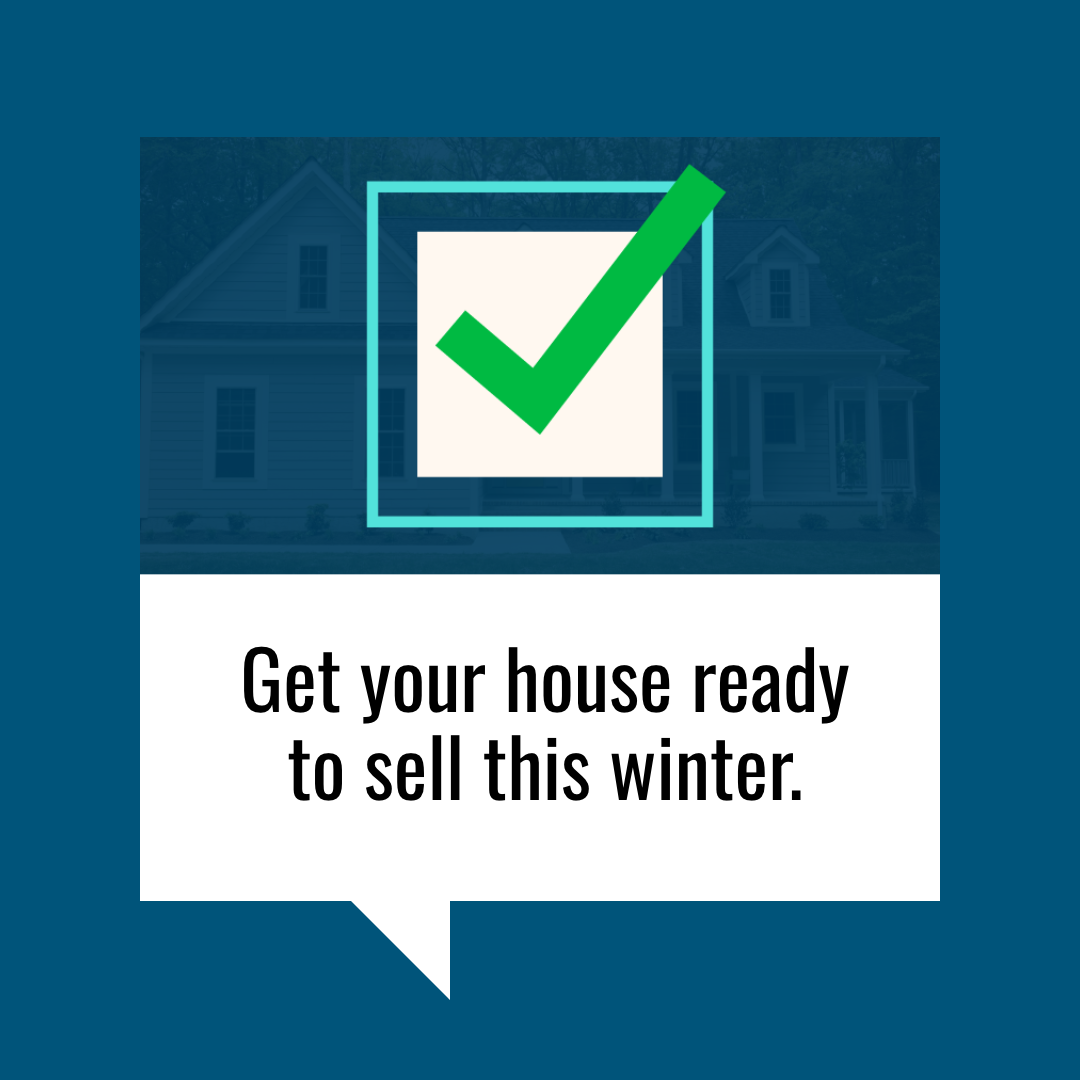 Get your house ready to sell this winter.